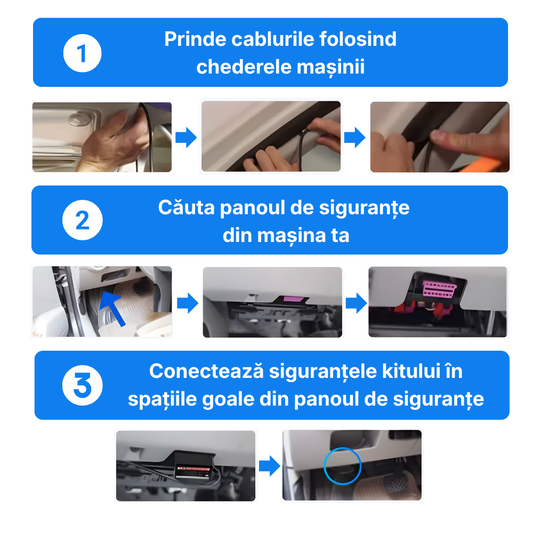 1
Prinde cablurile folosind chederele mașinii

2
Căuta panoul de siguranțe din mașina ta

3
Conectează siguranțele kitului în spațiile goale din panoul de siguranțe