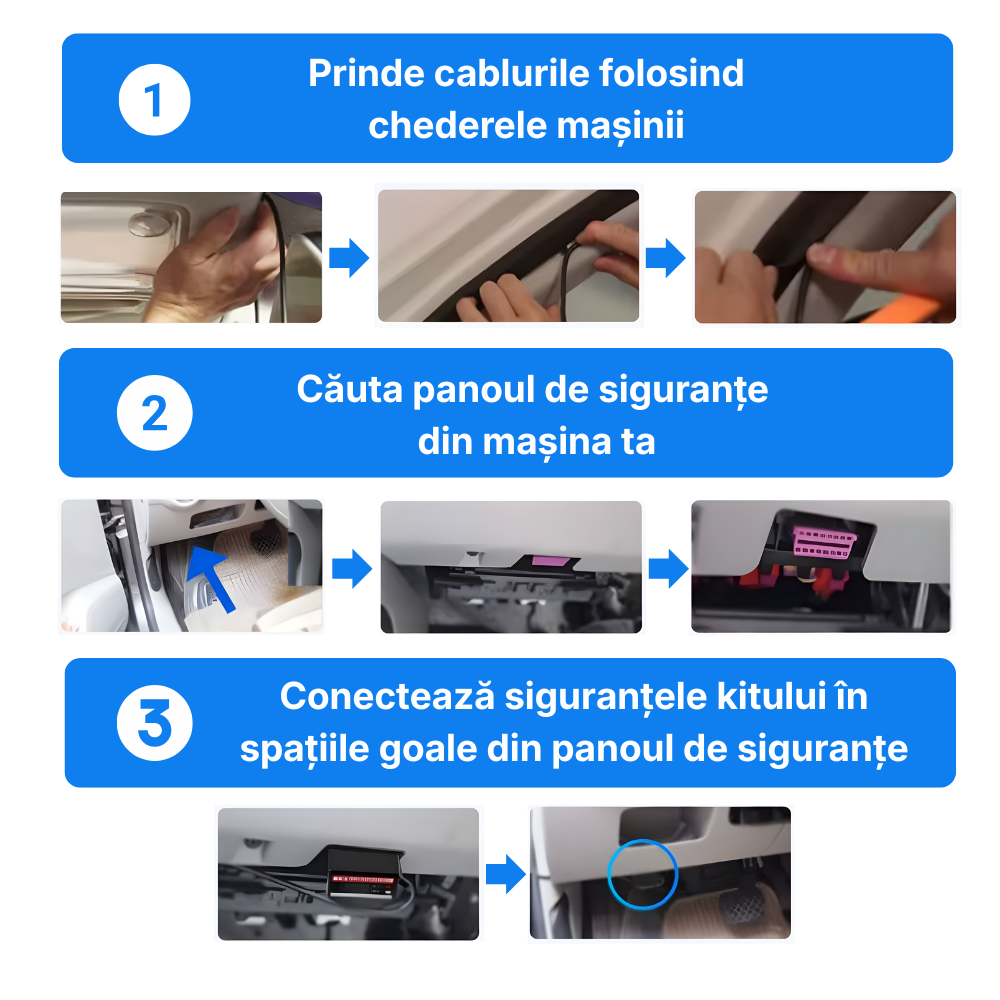 1

Prinde cablurile folosind chederele mașinii

2

Căuta panoul de siguranțe din mașina ta

3

Conectează siguranțele kitului în spațiile goale din panoul de siguranțe